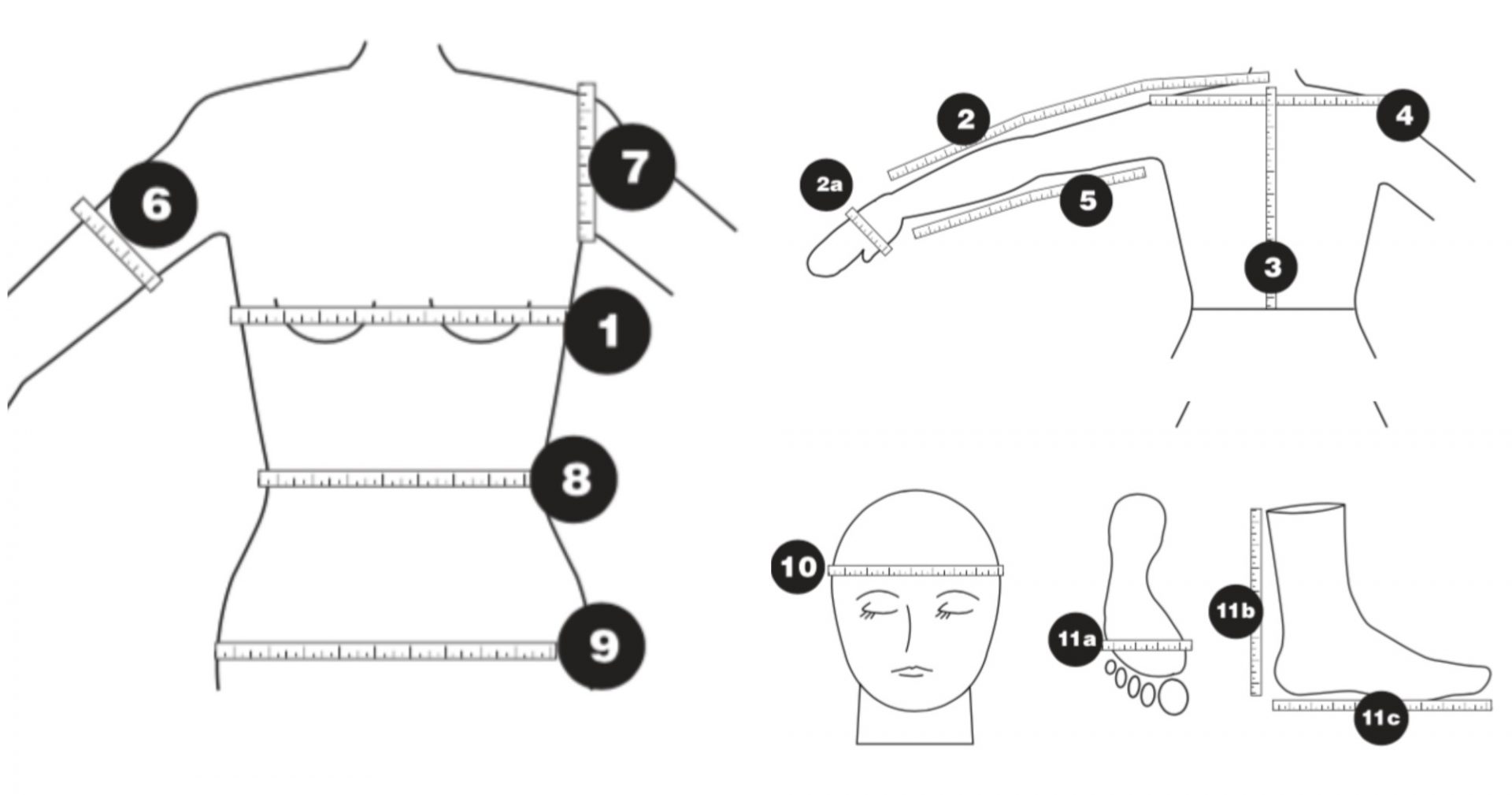 6
7
1
8
9
2
2a
5
4
3
10
11a
11b
11c